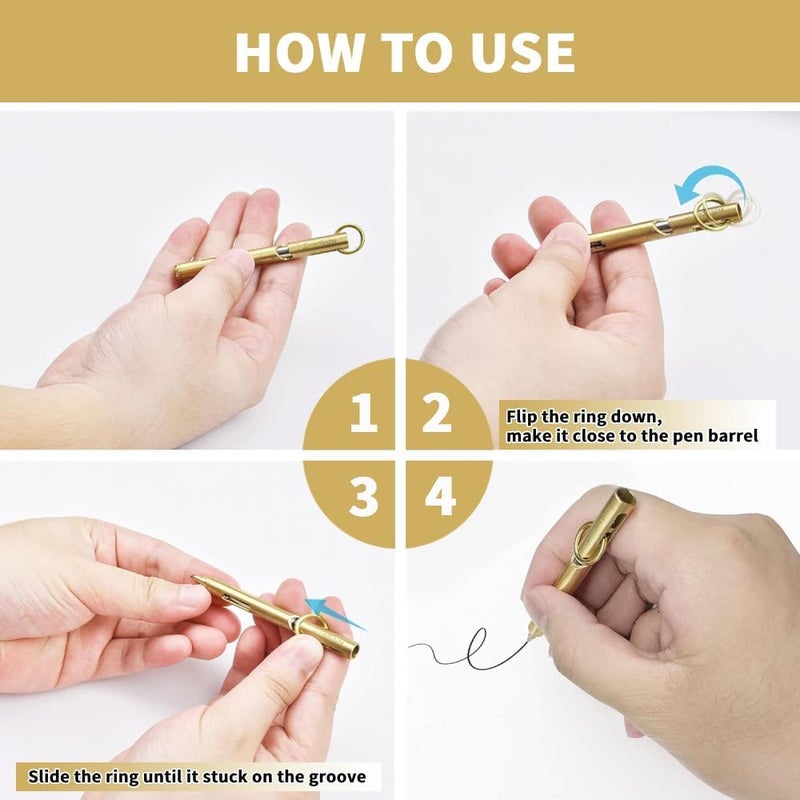 HOW TO USE

1

2

Flip the ring down, make it close to the pen barrel

3

4

Slide the ring until it stuck on the groove